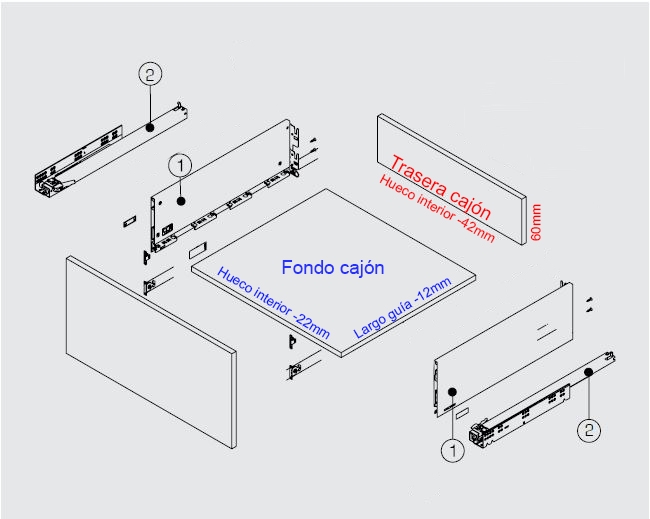 2

1

Trasera cajón
Hueco interior -42mm
60mm

Fondo cajón
Hueco interior -22mm
Largo guía -12mm

1

2